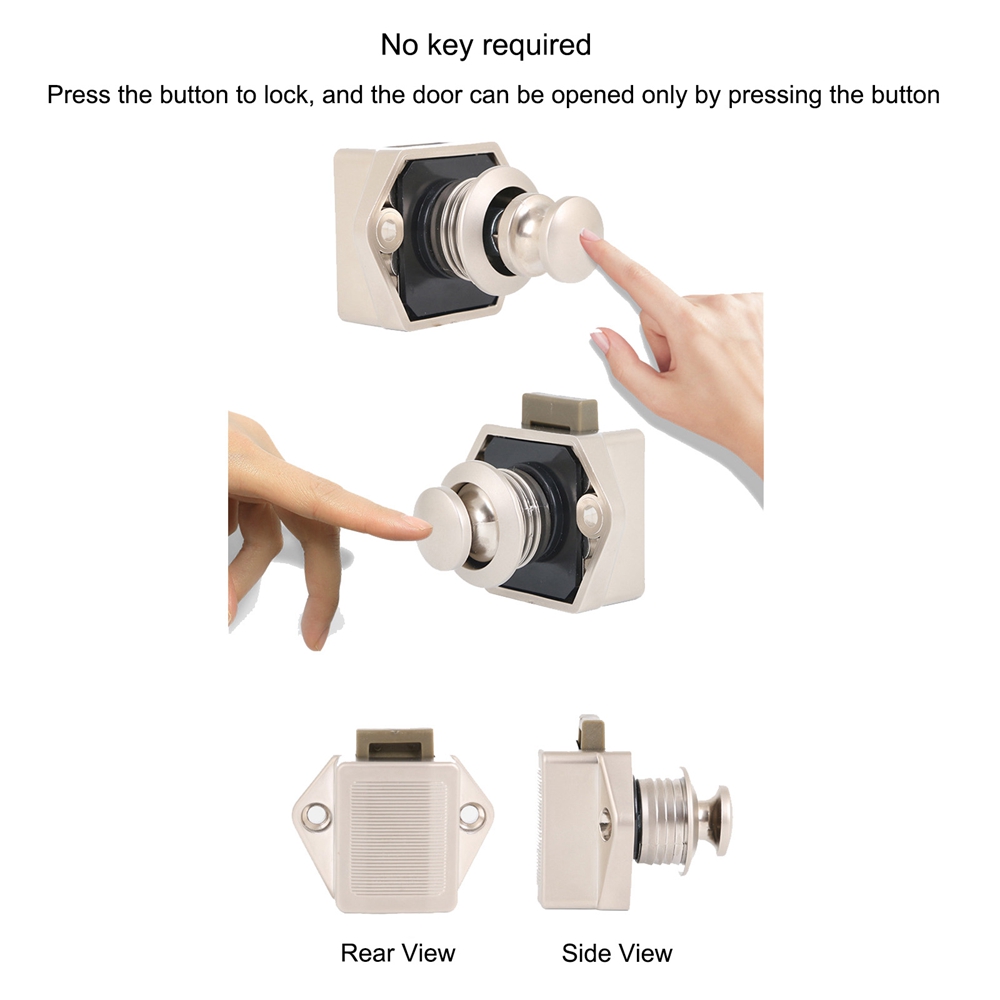 No key required

Press the button to lock, and the door can be opened only by pressing the button

Rear View

Side View