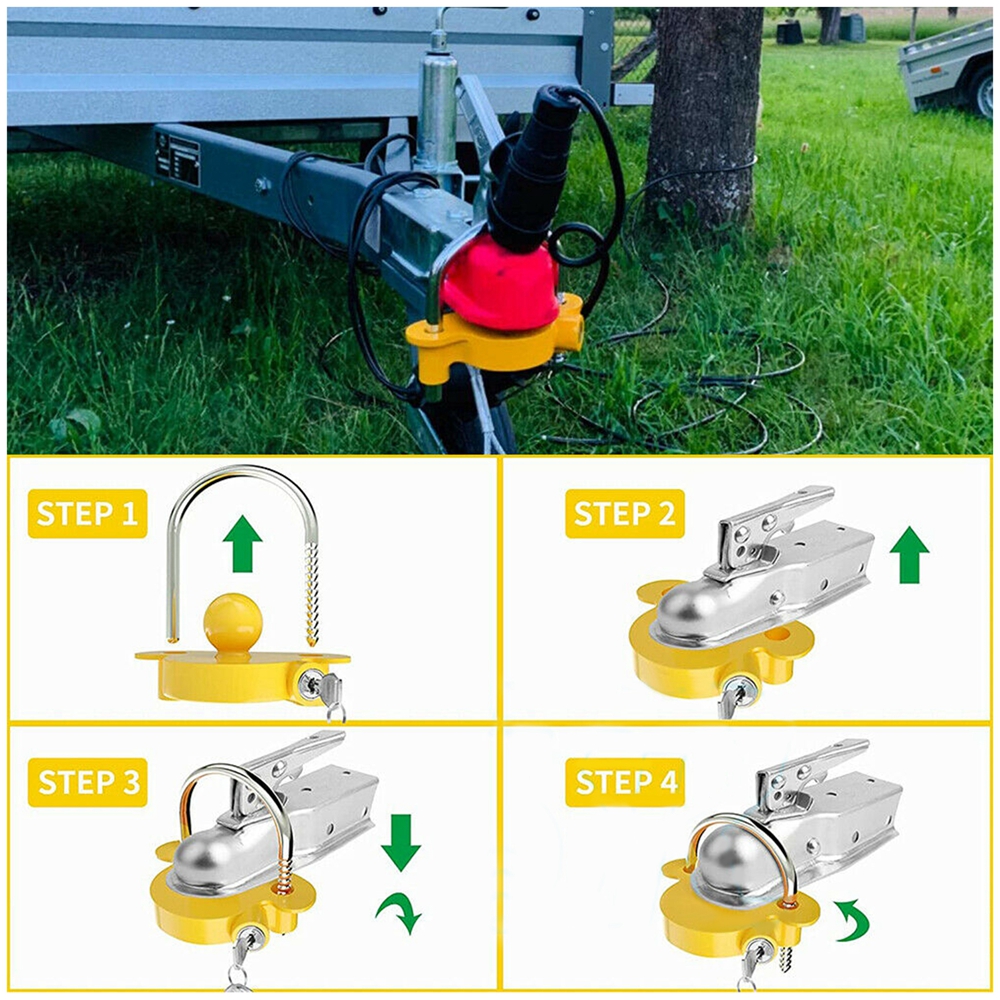 STEP 1

STEP 2

STEP 3

STEP 4