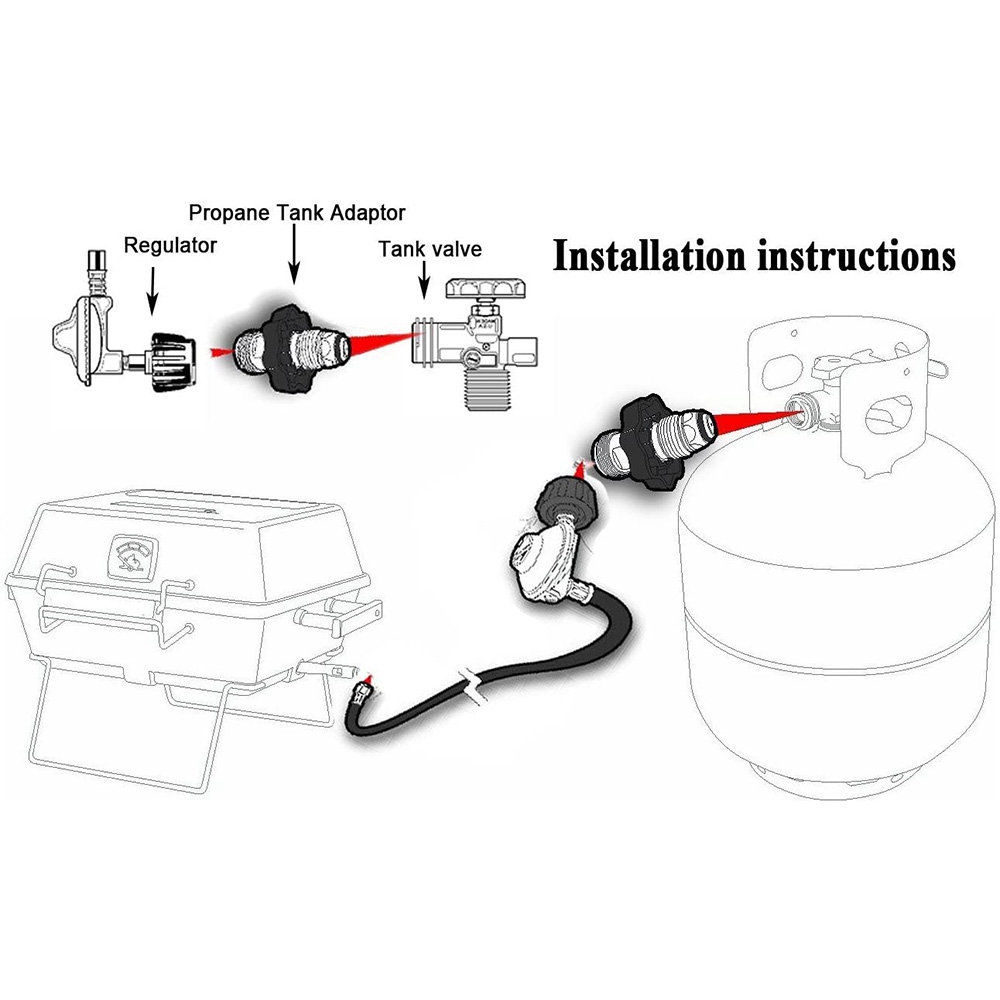 Propane Tank Adaptor
Regulator
Tank valve
Installation instructions