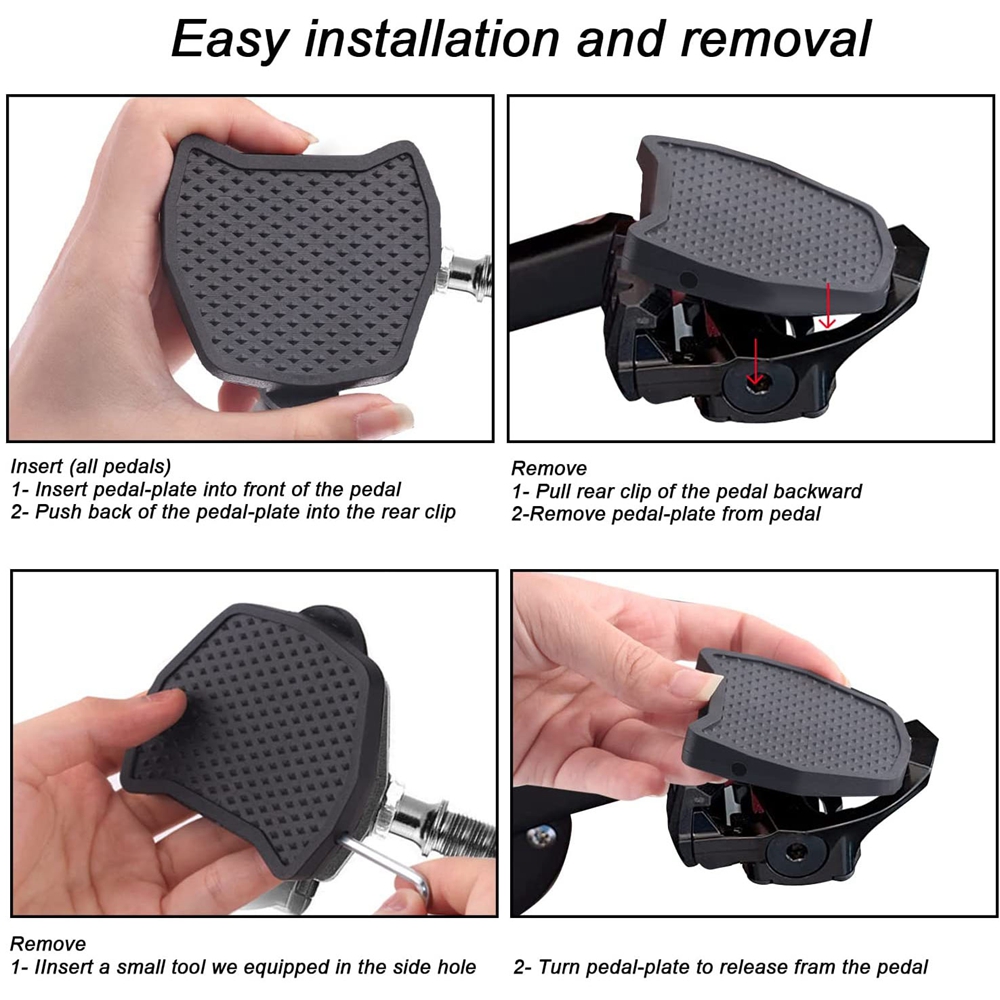 Easy installation and removal

Insert (all pedals)
1- Insert pedal-plate into front of the pedal
2- Push back of the pedal-plate into the rear clip

Remove
1- Pull rear clip of the pedal backward
2-Remove pedal-plate from pedal

Remove
1- IInsert a small tool we equipped in the side hole

2- Turn pedal-plate to release fram the pedal