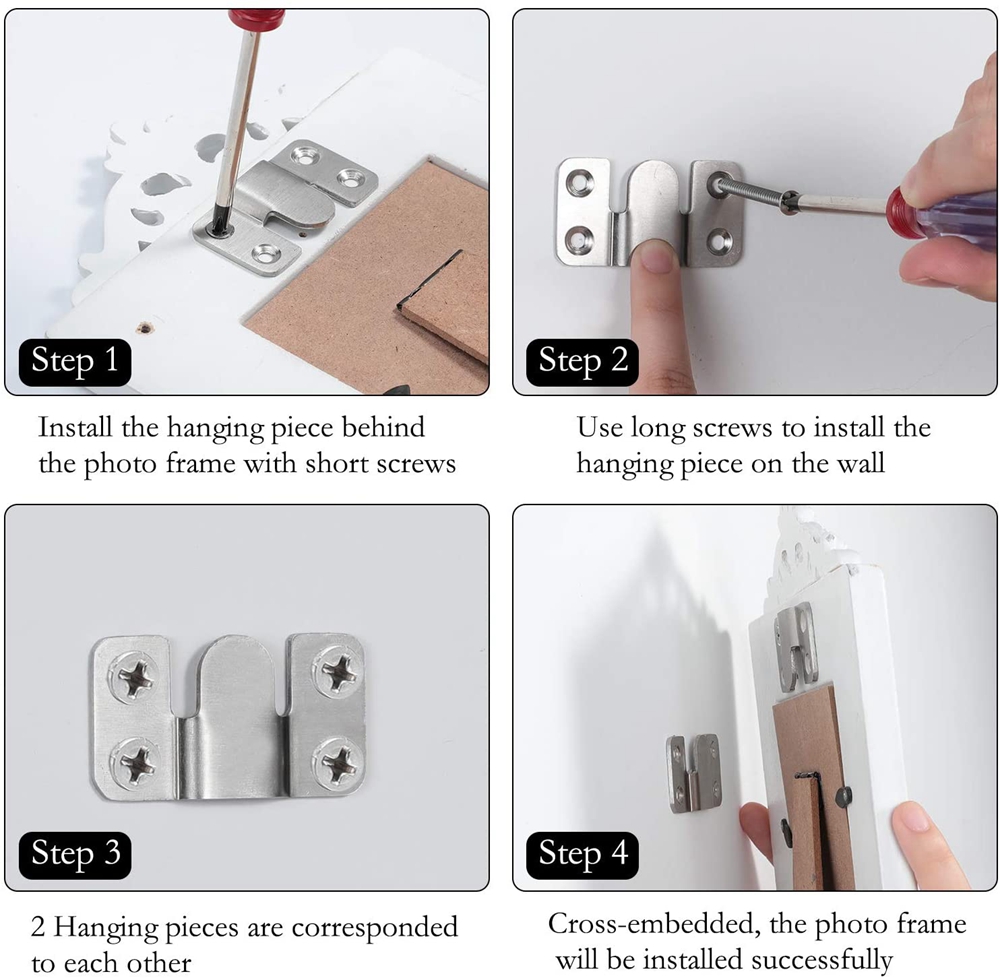 Step 1

Install the hanging piece behind the photo frame with short screws

Step 2

Use long screws to install the hanging piece on the wall

Step 3

2 Hanging pieces are corresponded to each other

Step 4

Cross-embedded, the photo frame will be installed successfully