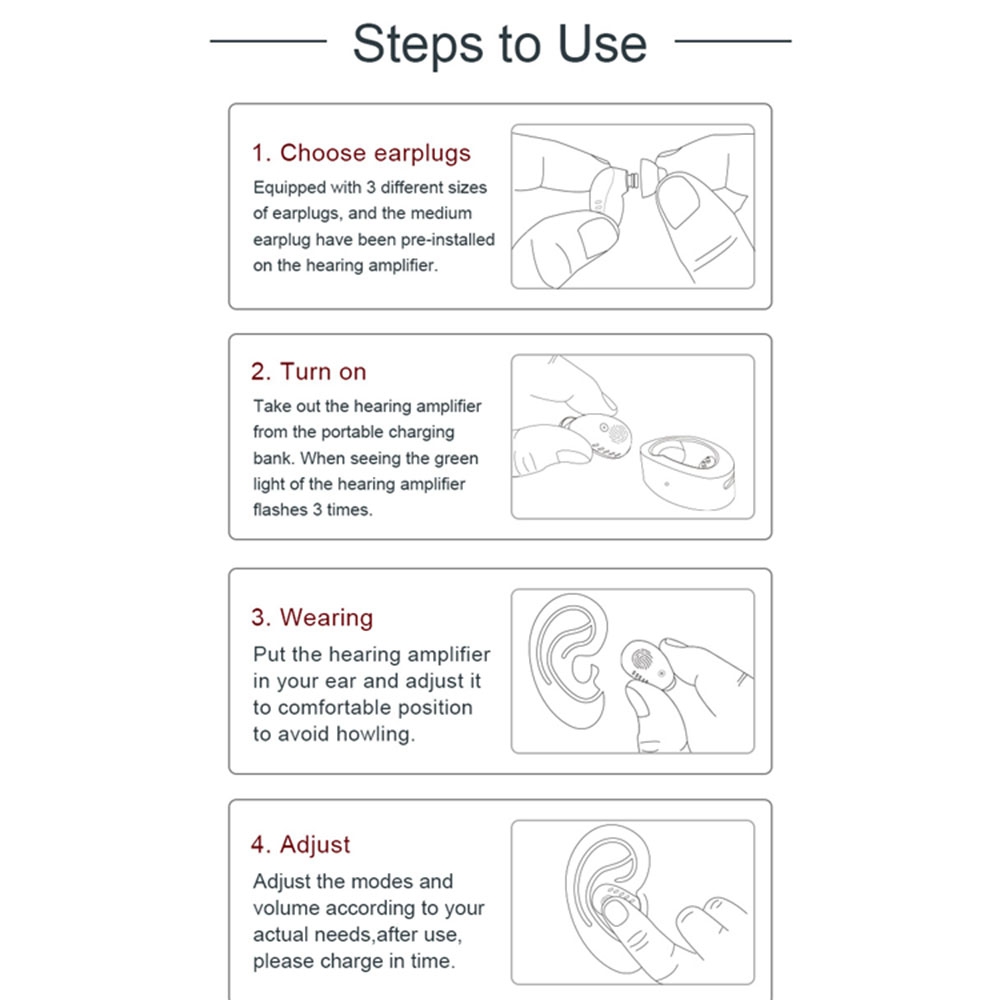 Steps to Use

1. Choose earplugs

Equipped with 3 different sizes of earplugs, and the medium earplug have been pre-installed on the hearing amplifier.

2. Turn on

Take out the hearing amplifier from the portable charging bank. When seeing the green light of the hearing amplifier flashes 3 times.

3. Wearing

Put the hearing amplifier in your ear and adjust it to comfortable position to avoid howling.

4. Adjust

Adjust the modes and volume according to your actual needs,after use, please charge in time.