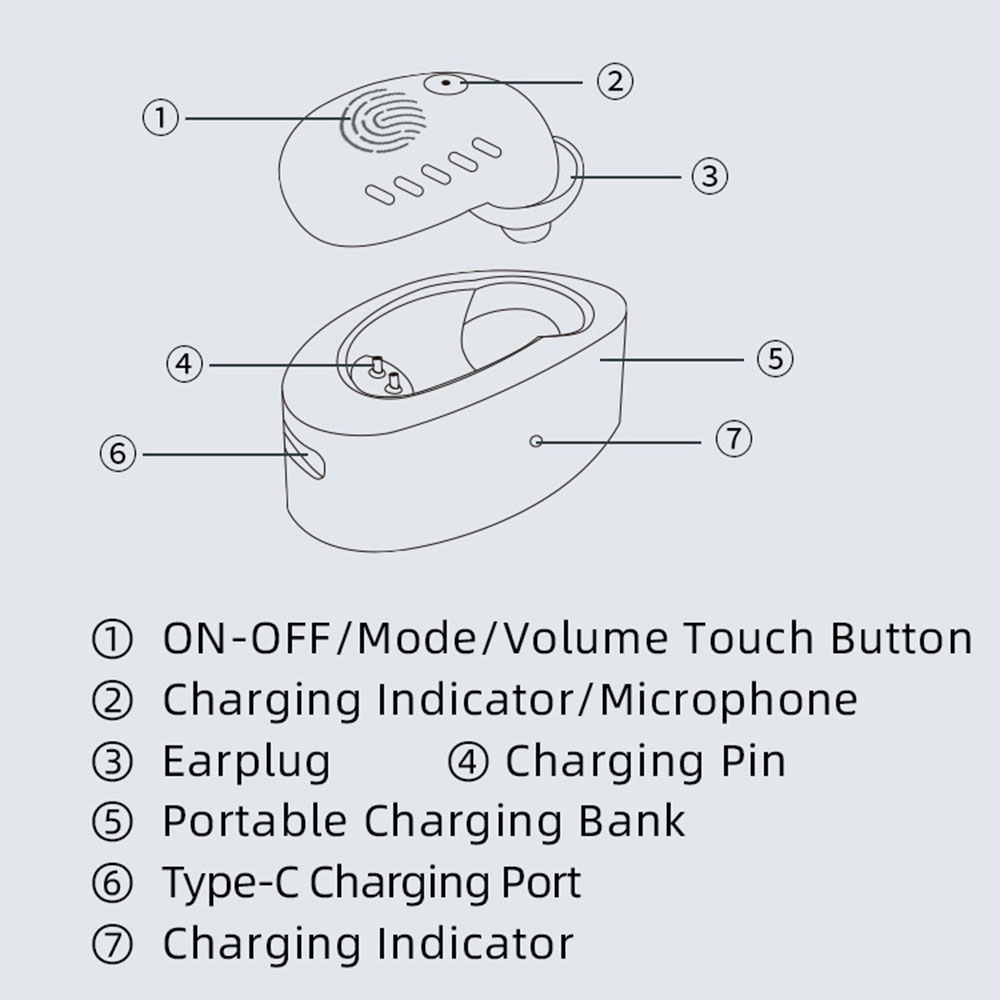 ①
②
③
④
⑤
⑥
⑦

① ON-OFF/Mode/Volume Touch Button
② Charging Indicator/Microphone
③ Earplug ④ Charging Pin
⑤ Portable Charging Bank
⑥ Type-C Charging Port
⑦ Charging Indicator