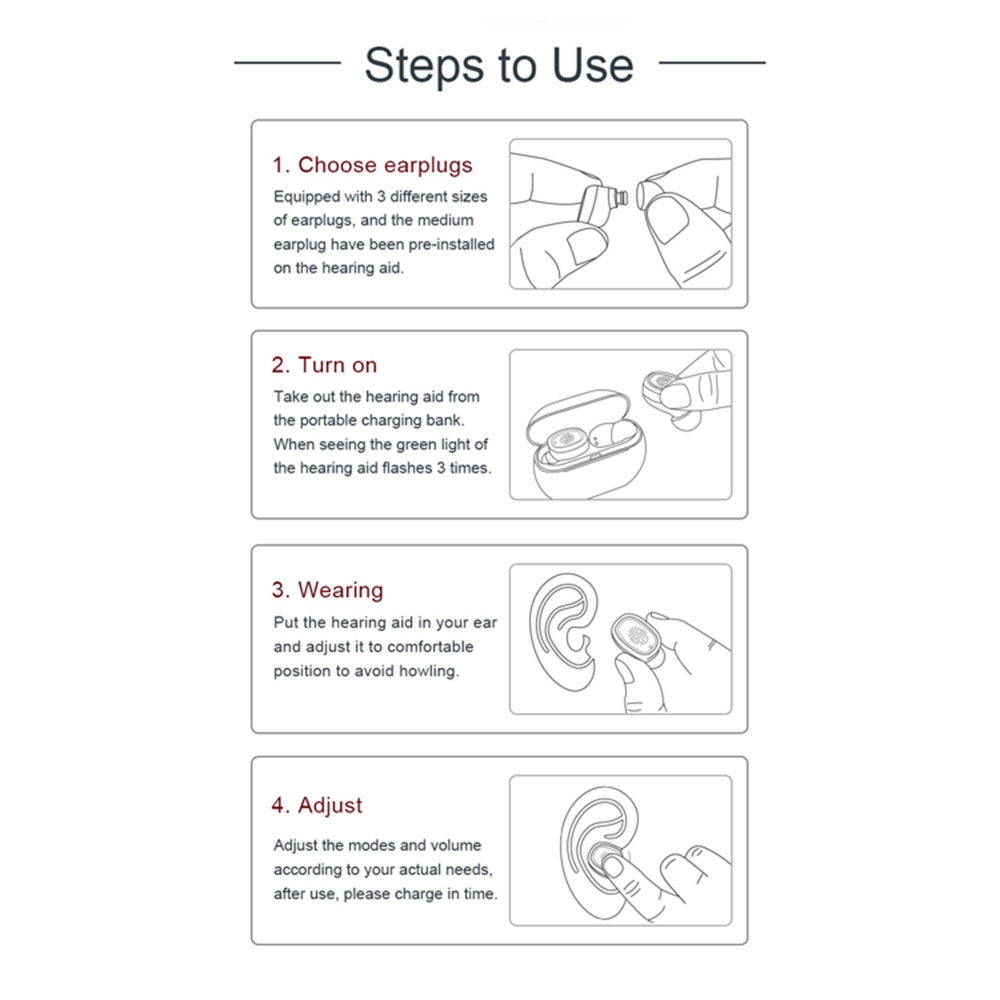 Steps to Use

1. Choose earplugs

Equipped with 3 different sizes of earplugs, and the medium earplug have been pre-installed on the hearing aid.

2. Turn on

Take out the hearing aid from the portable charging bank. When seeing the green light of the hearing aid flashes 3 times.

3. Wearing

Put the hearing aid in your ear and adjust it to comfortable position to avoid howling.

4. Adjust

Adjust the modes and volume according to your actual needs, after use, please charge in time.