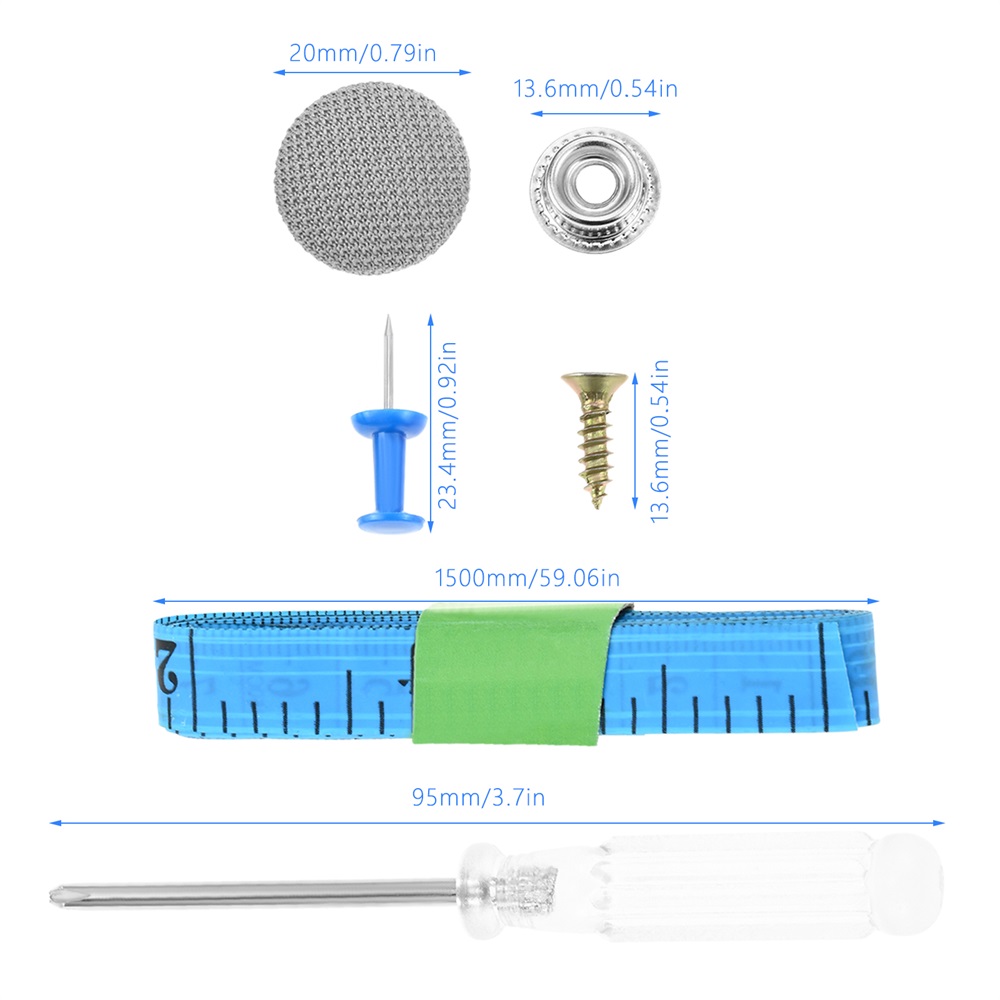 20mm/0.79in

13.6mm/0.54in

23.4mm/0.92in

13.6mm/0.54in

1500mm/59.06in

2

95mm/3.7in