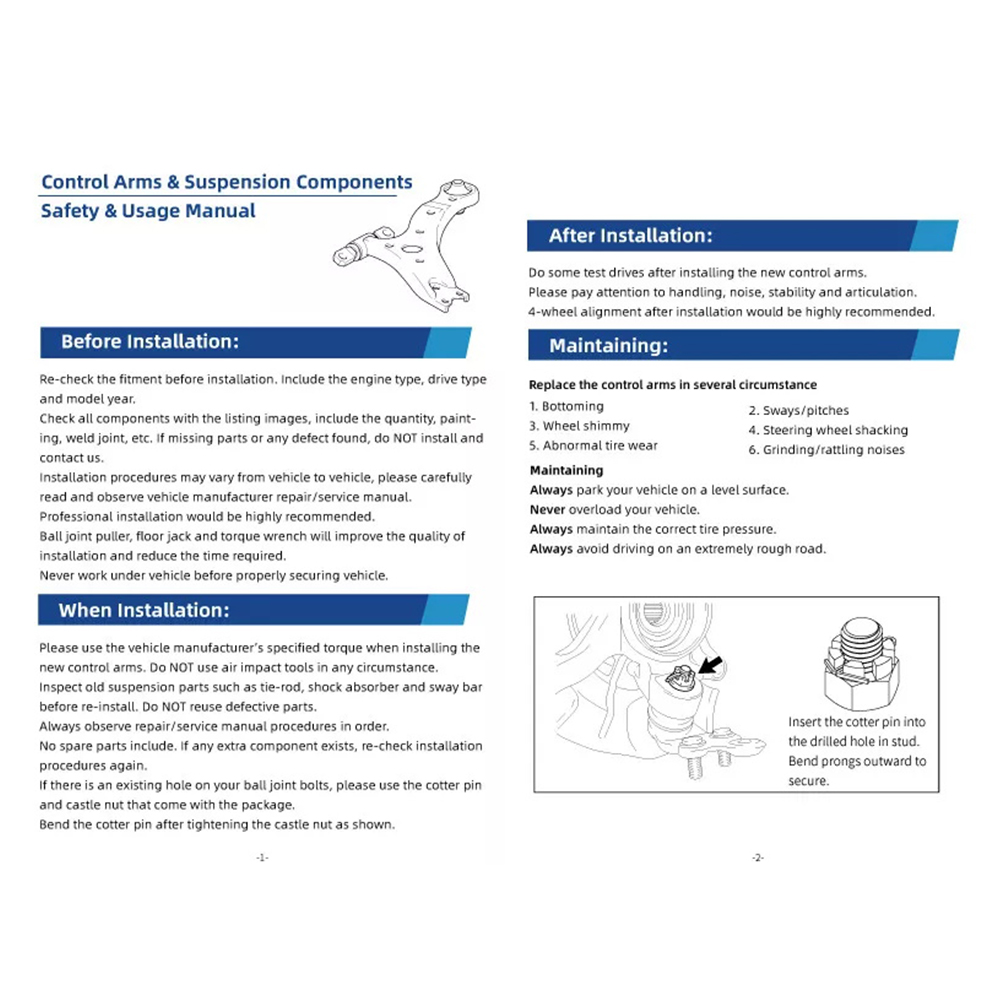 Control Arms & Suspension Components
Safety & Usage Manual

Before Installation:

Re-check the fitment before installation. Include the engine type, drive type and model year.
Check all components with the listing images, include the quantity, painting, weld joint, etc. If missing parts or any defect found, do NOT install and contact us.
Installation procedures may vary from vehicle to vehicle, please carefully read and observe vehicle manufacturer repair/service manual.
Professional installation would be highly recommended.
Ball joint puller, floor jack and torque wrench will improve the quality of installation and reduce the time required.
Never work under vehicle before properly securing vehicle.

When Installation:

Please use the vehicle manufacturer's specified torque when installing the new control arms. Do NOT use air impact tools in any circumstance.
Inspect old suspension parts such as tie-rod, shock absorber and sway bar before re-install. Do NOT reuse defective parts.
Always observe repair/service manual procedures in order.
No spare parts include. If any extra component exists, re-check installation procedures again.
If there is an existing hole on your ball joint bolts, please use the cotter pin and castle nut that come with the package.
Bend the cotter pin after tightening the castle nut as shown.

-1-

After Installation:

Do some test drives after installing the new control arms.
Please pay attention to handling, noise, stability and articulation.
4-wheel alignment after installation would be highly recommended.

Maintaining:

Replace the control arms in several circumstance
1. Bottoming
3. Wheel shimmy
5. Abnormal tire wear
2. Sways/pitches
4. Steering wheel shacking
6. Grinding/rattling noises

Maintaining
Always park your vehicle on a level surface.
Never overload your vehicle.
Always maintain the correct tire pressure.
Always avoid driving on an extremely rough road.

Insert the cotter pin into the drilled hole in stud. Bend prongs outward to secure.

-2-