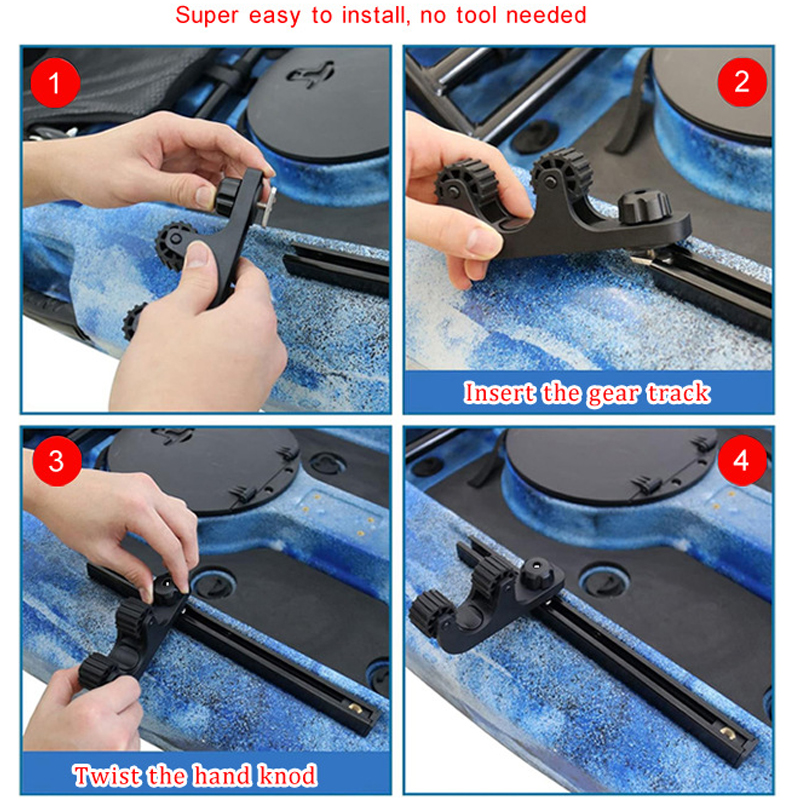 Super easy to install, no tool needed

1

2

Insert the gear track

3

Twist the hand knod

4