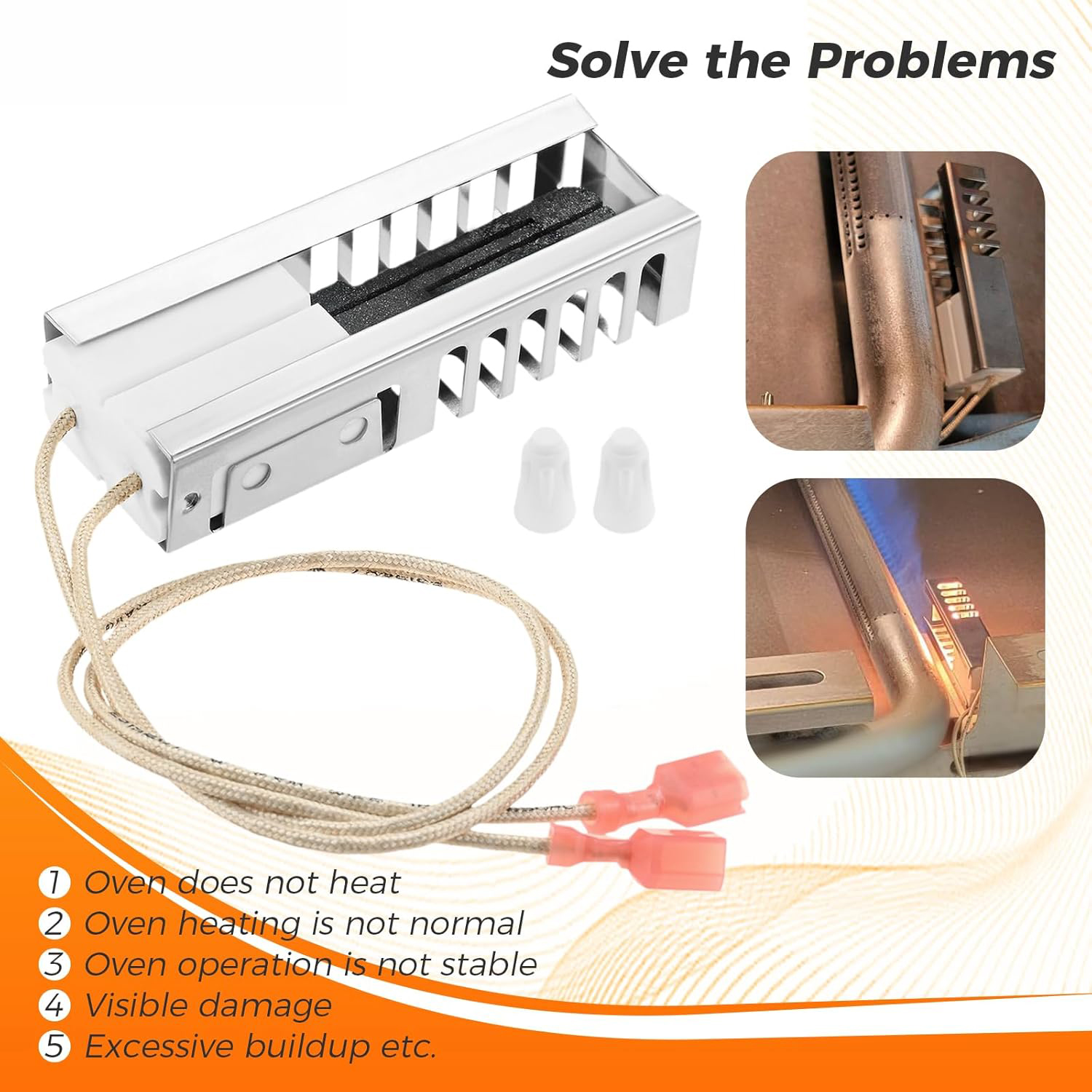 Solve the Problems

1 Oven does not heat
2 Oven heating is not normal
3 Oven operation is not stable
4 Visible damage
5 Excessive buildup etc.