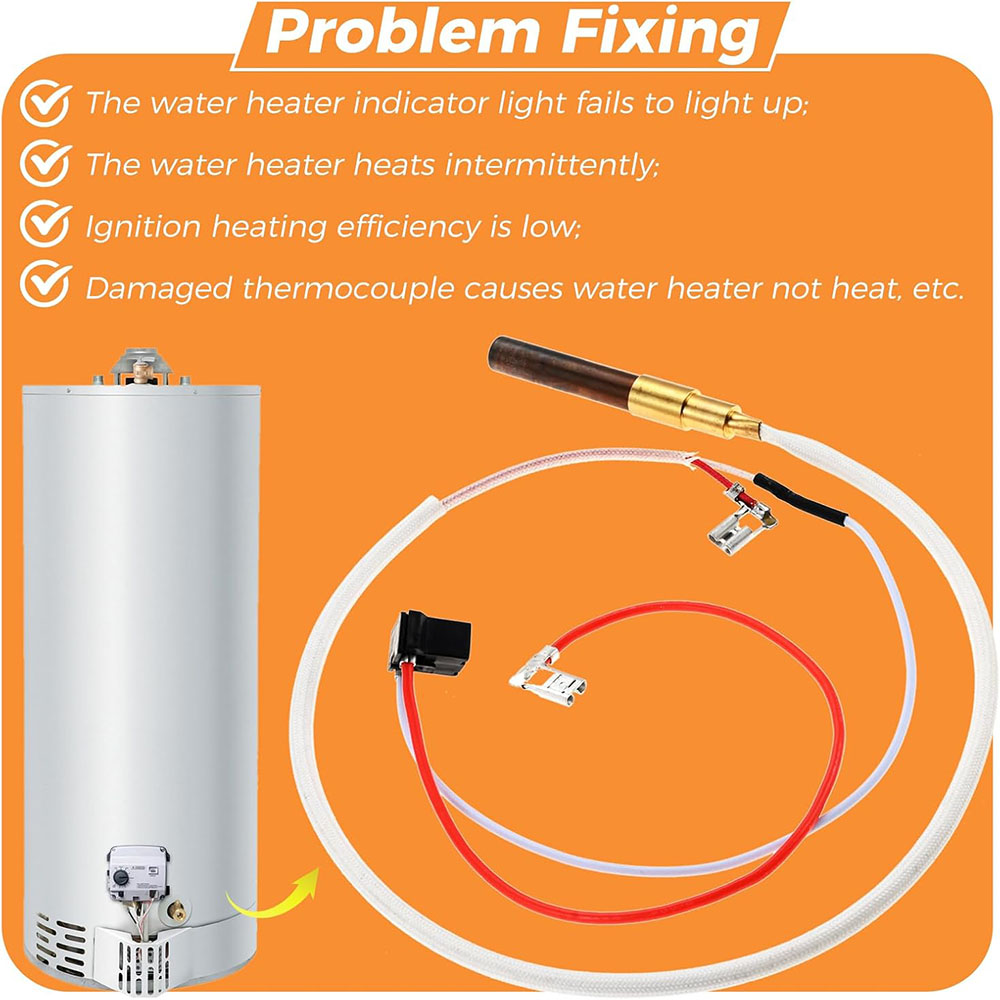 Problem Fixing

The water heater indicator light fails to light up;

The water heater heats intermittently;

Ignition heating efficiency is low;

Damaged thermocouple causes water heater not heat, etc.