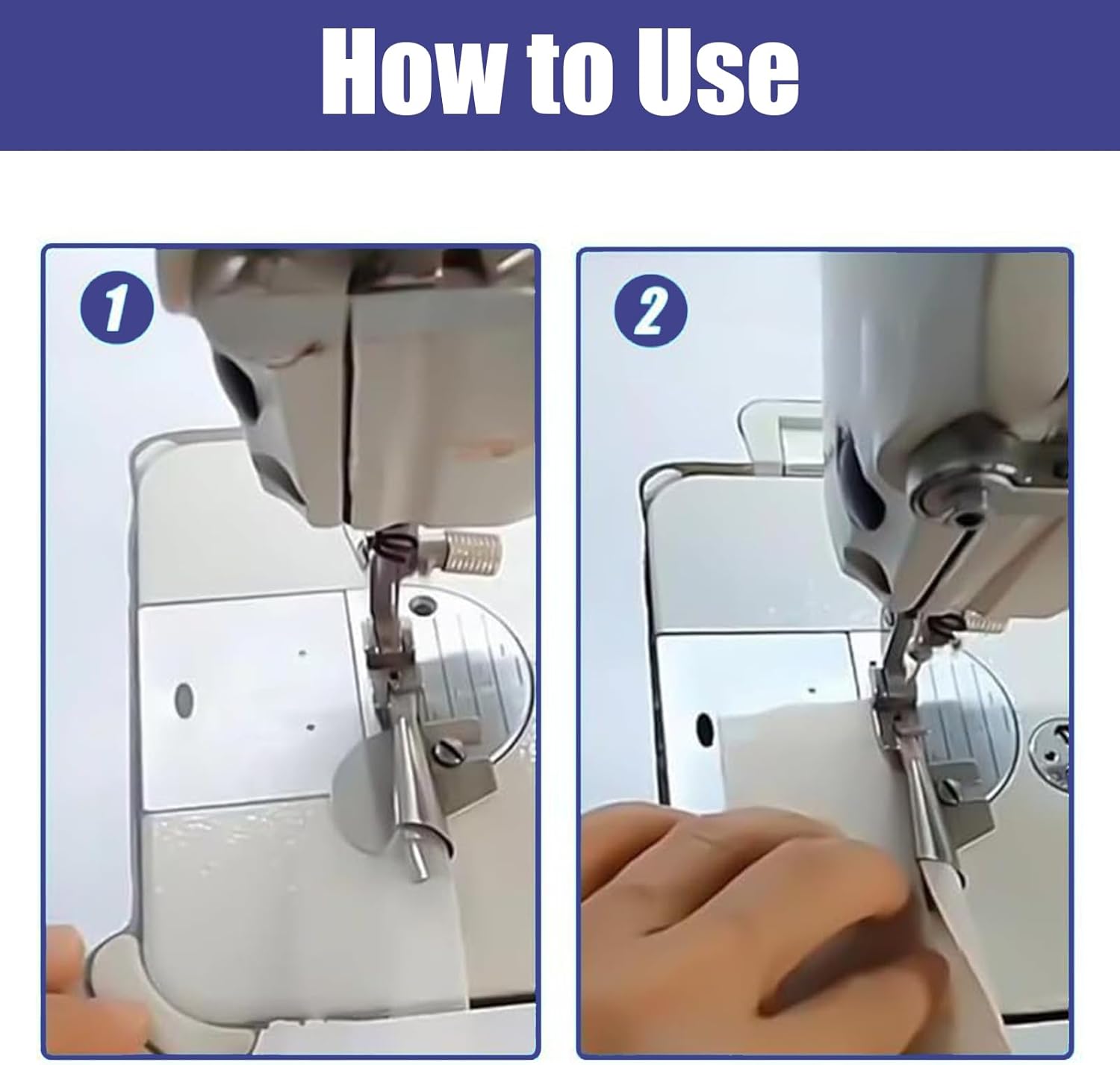 How to Use

1

2