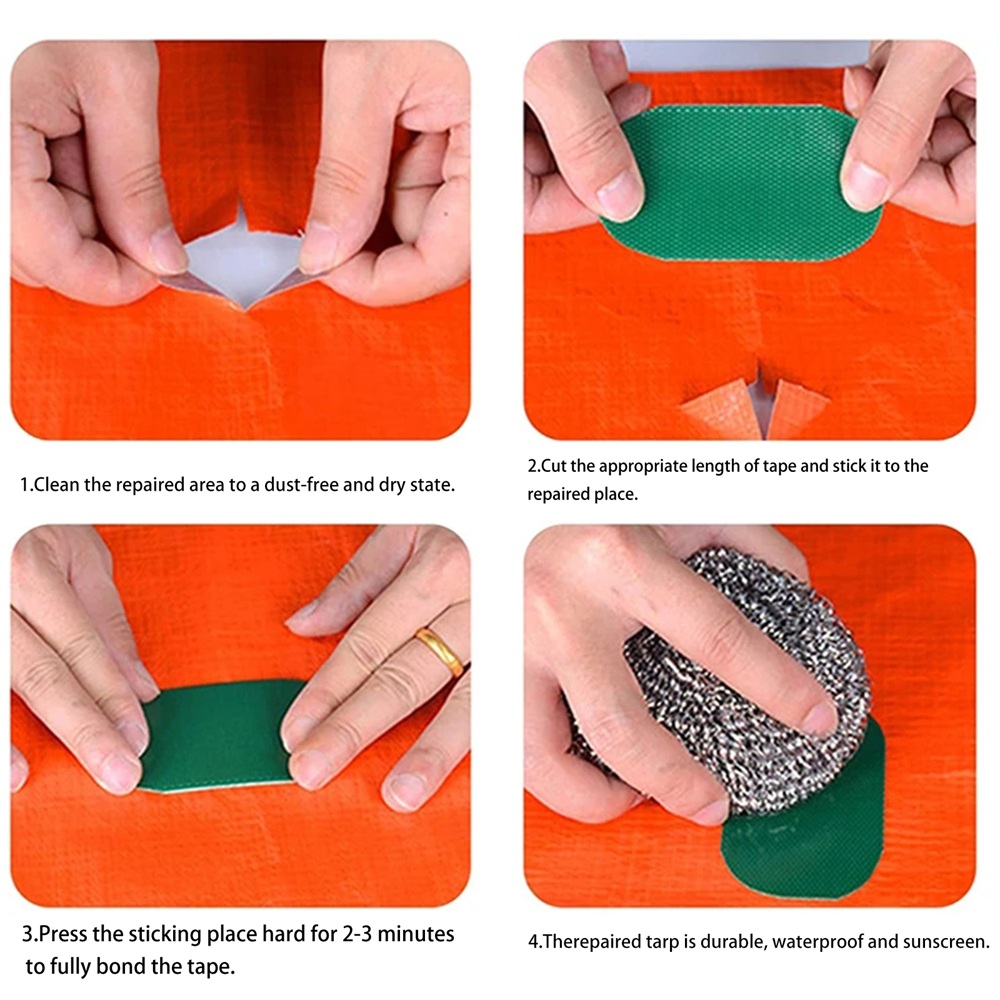 1.Clean the repaired area to a dust-free and dry state.

2.Cut the appropriate length of tape and stick it to the repaired place.

3.Press the sticking place hard for 2-3 minutes to fully bond the tape.

4.Therepaired tarp is durable, waterproof and sunscreen.